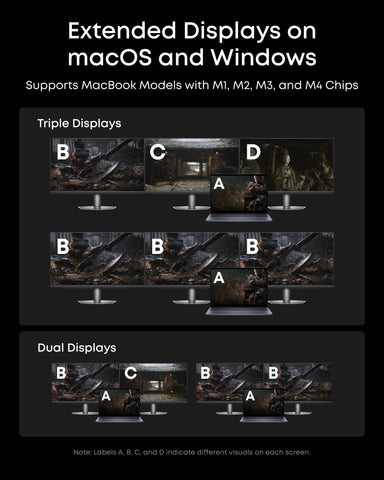 Extended Displays on macOS and Windows

Supports MacBook Models with M1, M2, M3, and M4 Chips

Triple Displays

B C D A

B B B A

Dual Displays

B C A

B B A

Note: Labels A, B, C, and D indicate different visuals on each screen.